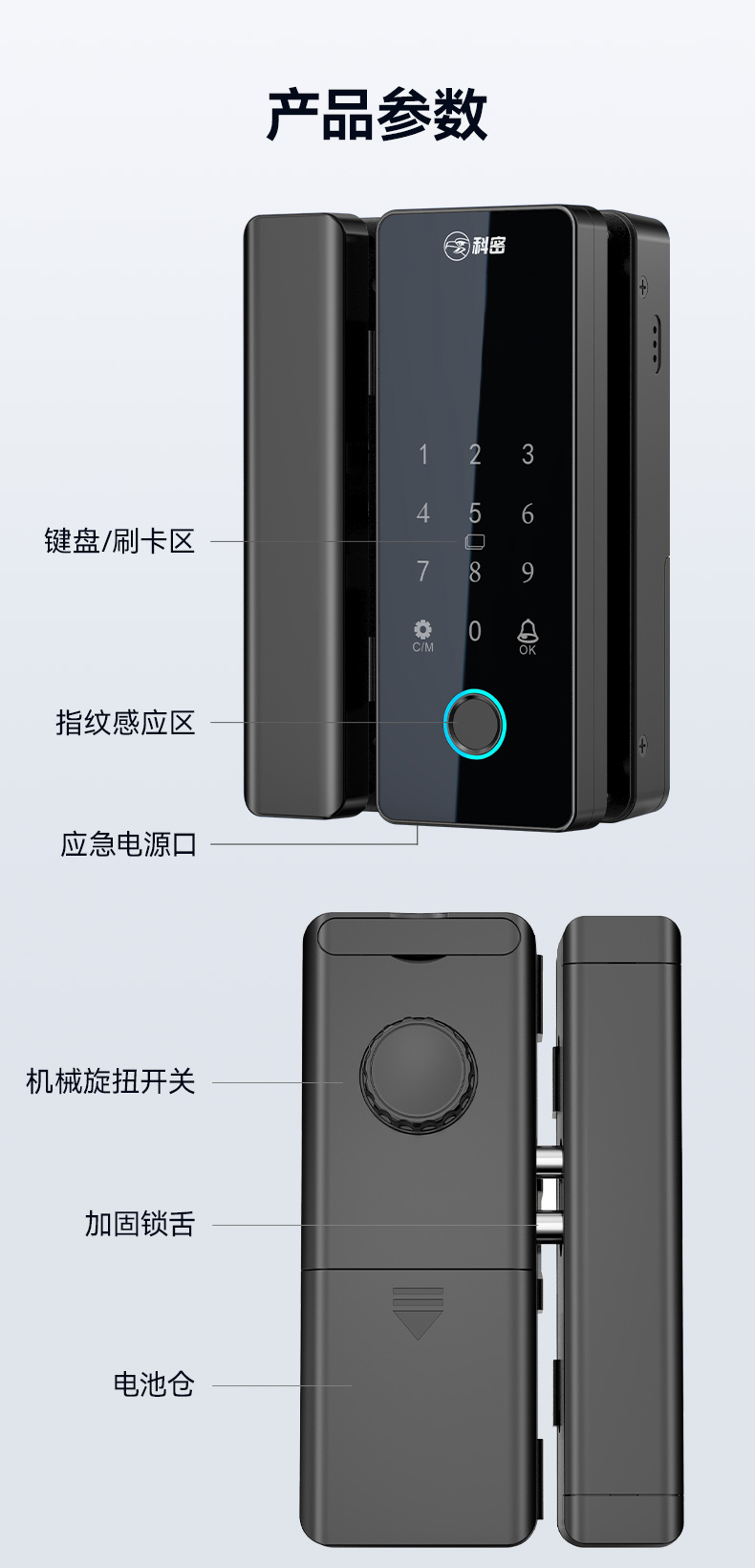 产品参数

科密

1 2 3
4 5 6
7 8 9
C/M 0 OK

键盘/刷卡区

指纹感应区

应急电源口

机械旋扭开关

加固锁舌

电池仓